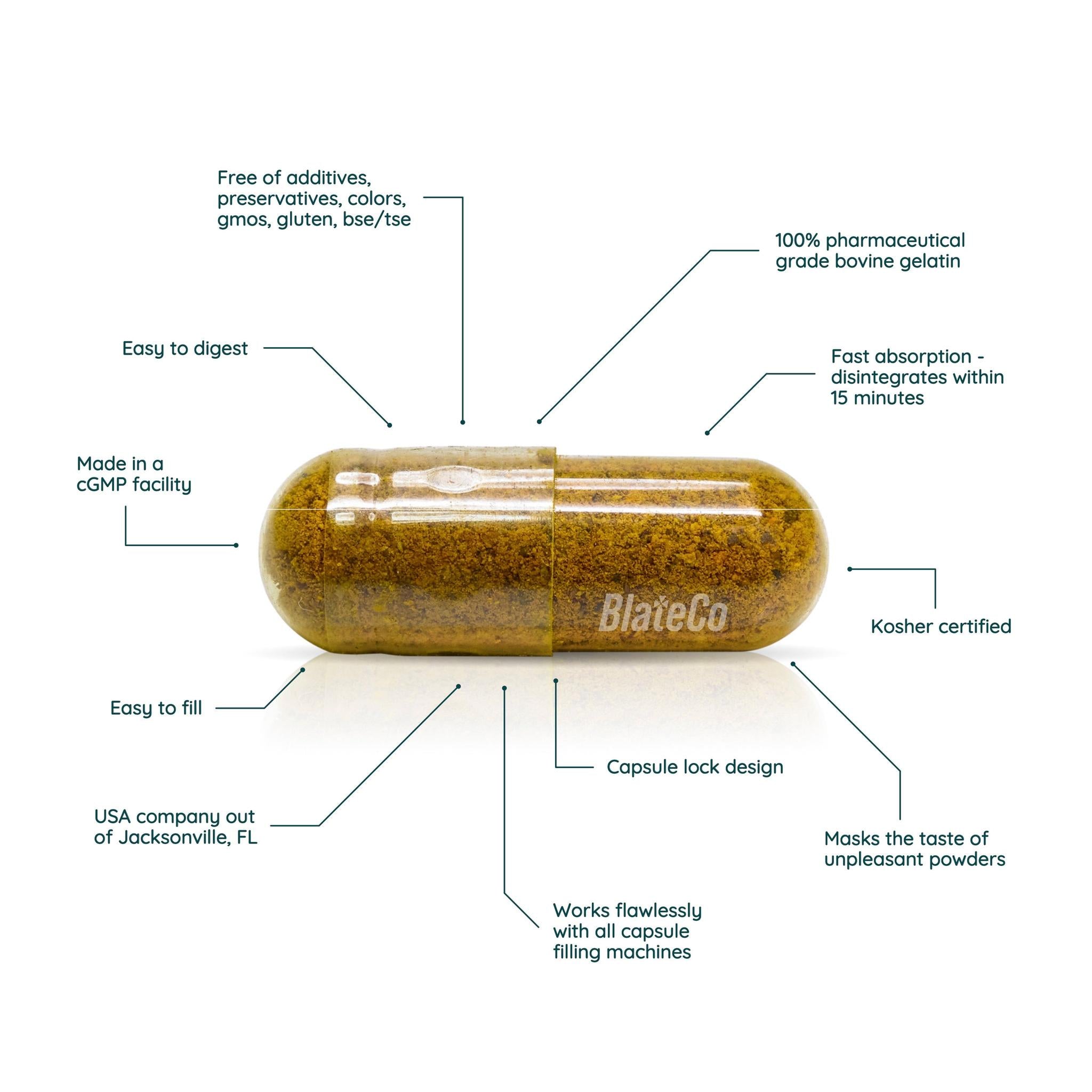 Free of additives, preservatives, colors, gmos, gluten, bse/tse

100% pharmaceutical grade bovine gelatin

Easy to digest

Fast absorption - disintegrates within 15 minutes

Made in a cGMP facility

BlateCo

Kosher certified

Easy to fill

Capsule lock design

USA company out of Jacksonville, FL

Masks the taste of unpleasant powders

Works flawlessly with all capsule filling machines