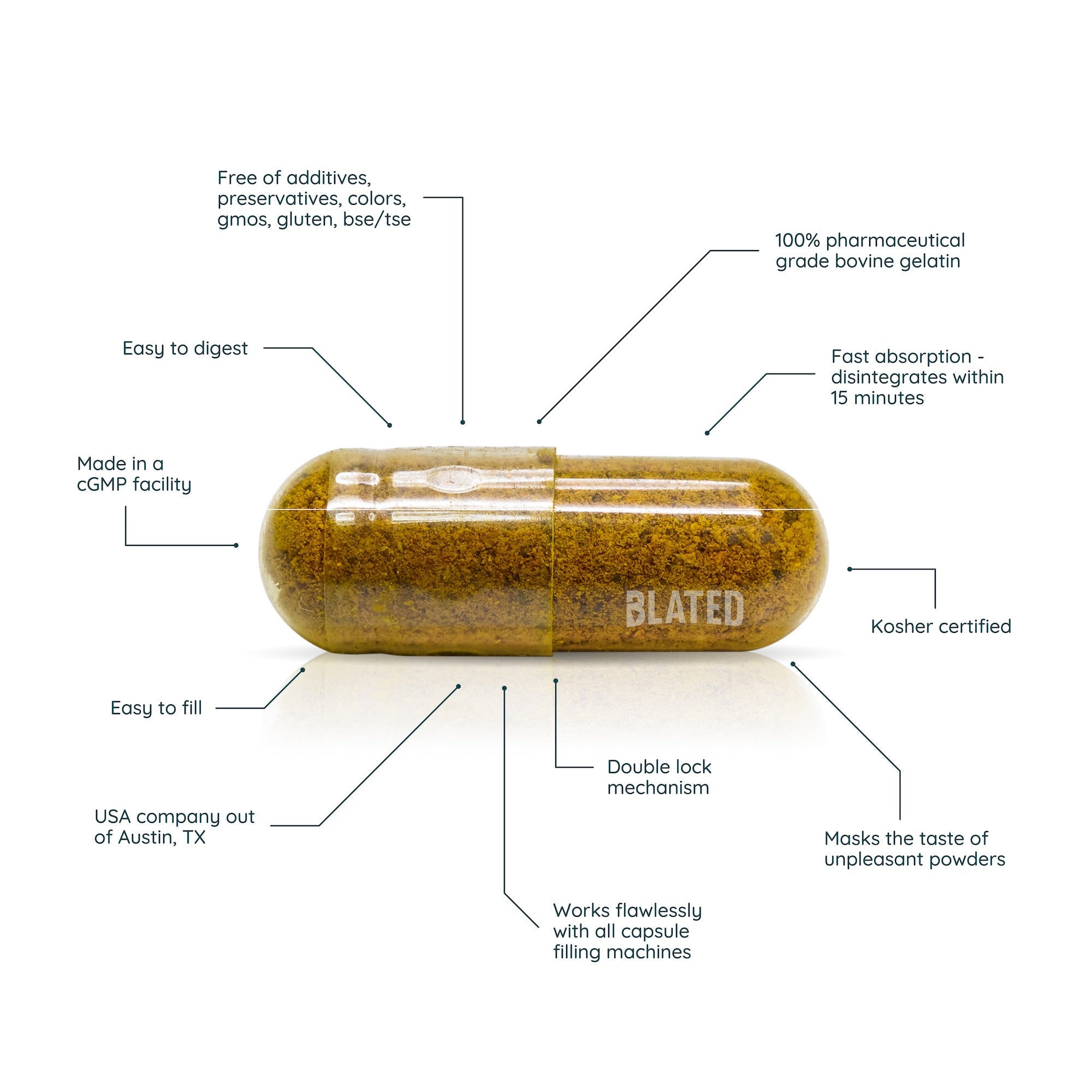 Free of additives, preservatives, colors, gmos, gluten, bse/tse

100% pharmaceutical grade bovine gelatin

Easy to digest

Fast absorption - disintegrates within 15 minutes

Made in a cGMP facility

BLATED

Kosher certified

Easy to fill

Double lock mechanism

USA company out of Austin, TX

Masks the taste of unpleasant powders

Works flawlessly with all capsule filling machines