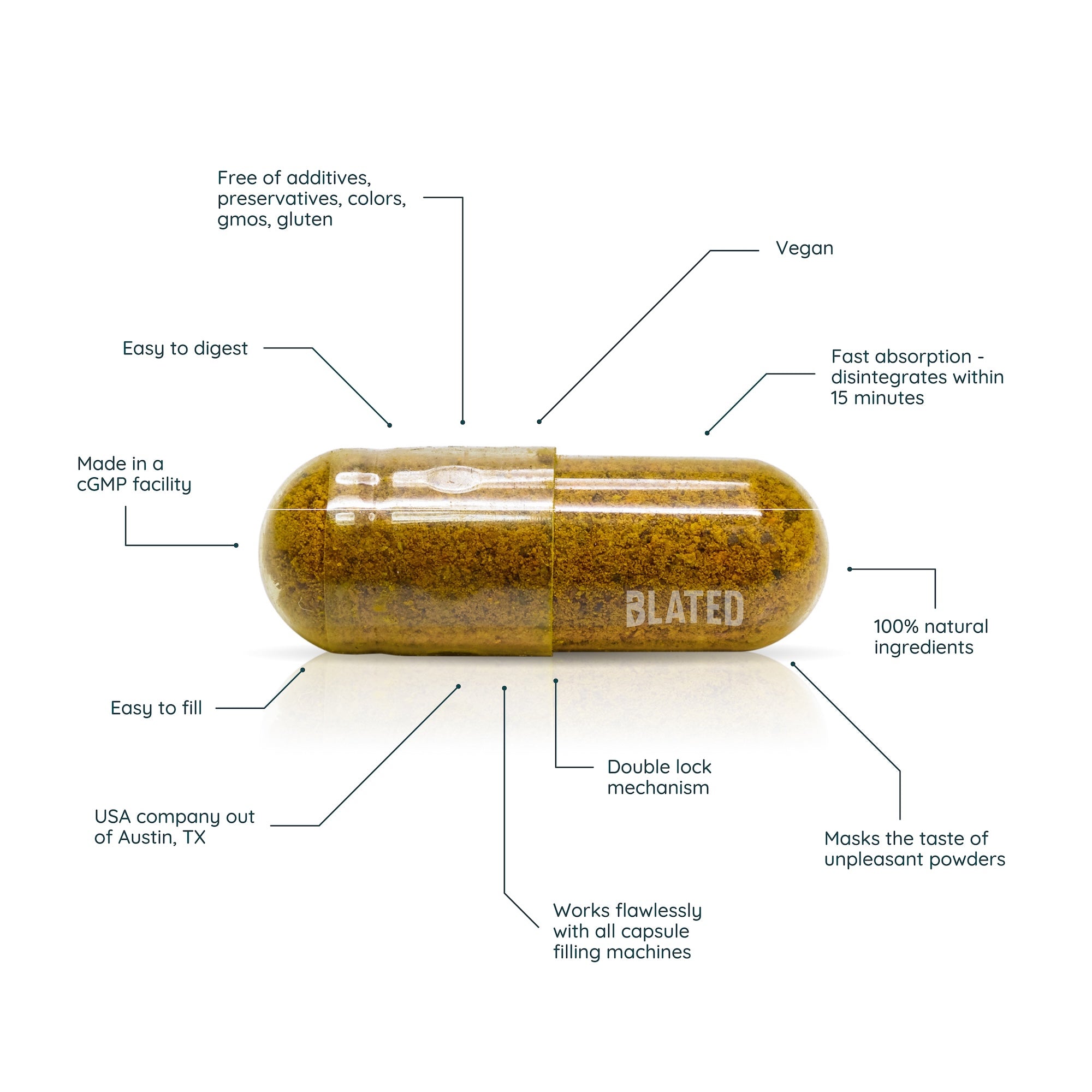 Free of additives, preservatives, colors, gmos, gluten

Vegan

Easy to digest

Fast absorption - disintegrates within 15 minutes

Made in a cGMP facility

BLATED

100% natural ingredients

Easy to fill

Double lock mechanism

USA company out of Austin, TX

Masks the taste of unpleasant powders

Works flawlessly with all capsule filling machines